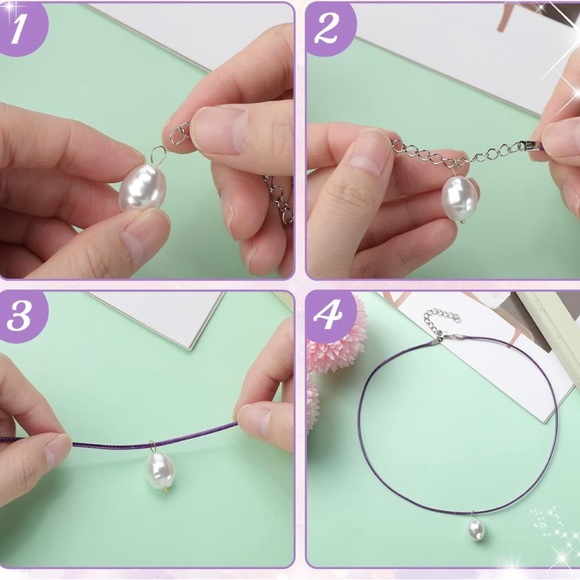 1

2

3

4